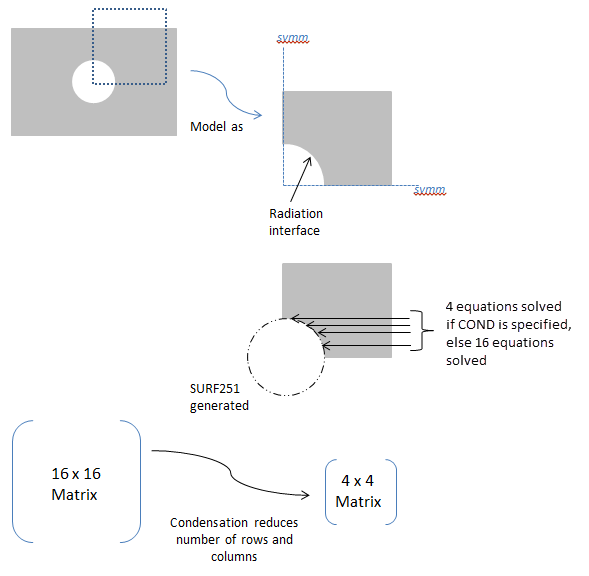 symm

Model as

symm

Radiation interface

4 equations solved if COND is specified, else 16 equations solved

SURF251 generated

16 x 16 Matrix

4 x 4 Matrix

Condensation reduces number of rows and columns